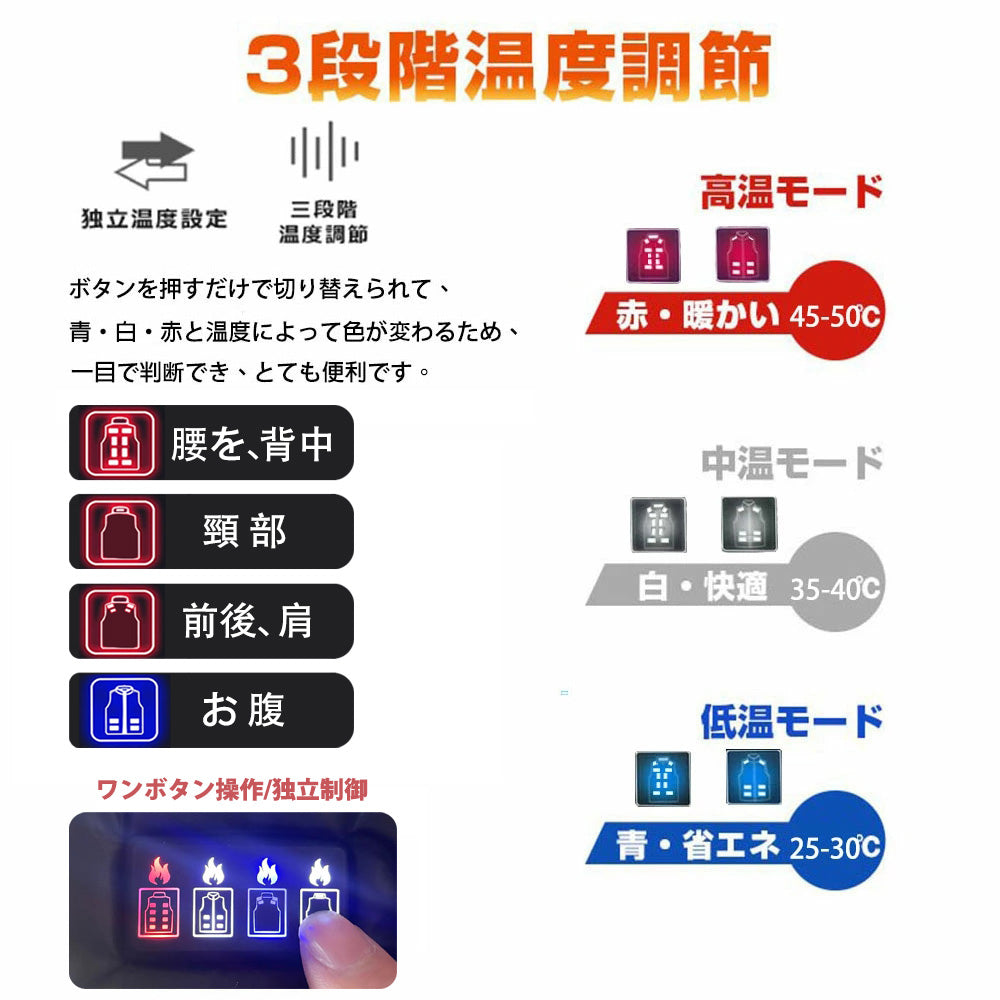 3段階温度調節

独立温度設定

三段階
温度調節

ボタンを押すだけで切り替えられて、
青・白・赤と温度によって色が変わるため、
一目で判断でき、とても便利です。

腰を、背中

頸部

前後、肩

お腹

ワンボタン操作/独立制御

高温モード

赤・暖かい 45-50℃

中温モード

白・快適 35-40℃

低温モード

青・省エネ 25-30℃